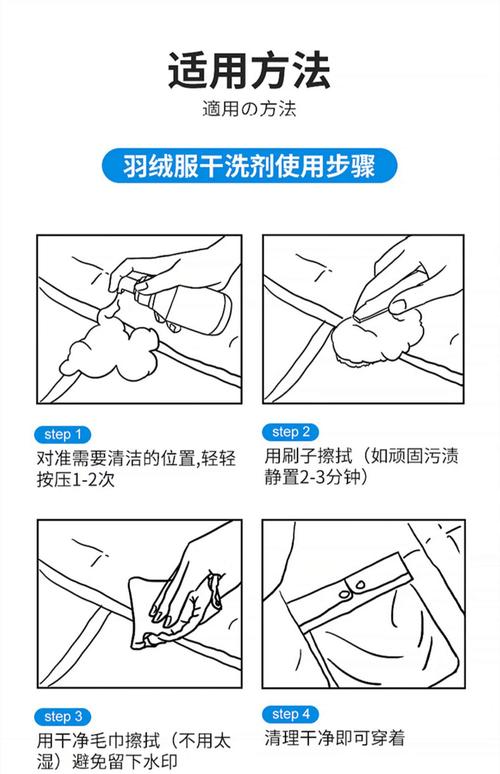 适用方法

適用の方法

羽绒服干洗剂使用步骤

step 1

对准需要清洁的位置,轻轻按压1-2次

step 2

用刷子擦拭（如顽固污渍静置2-3分钟）

step 3

用干净毛巾擦拭（不用太湿）避免留下水印

step 4

清理干净即可穿着