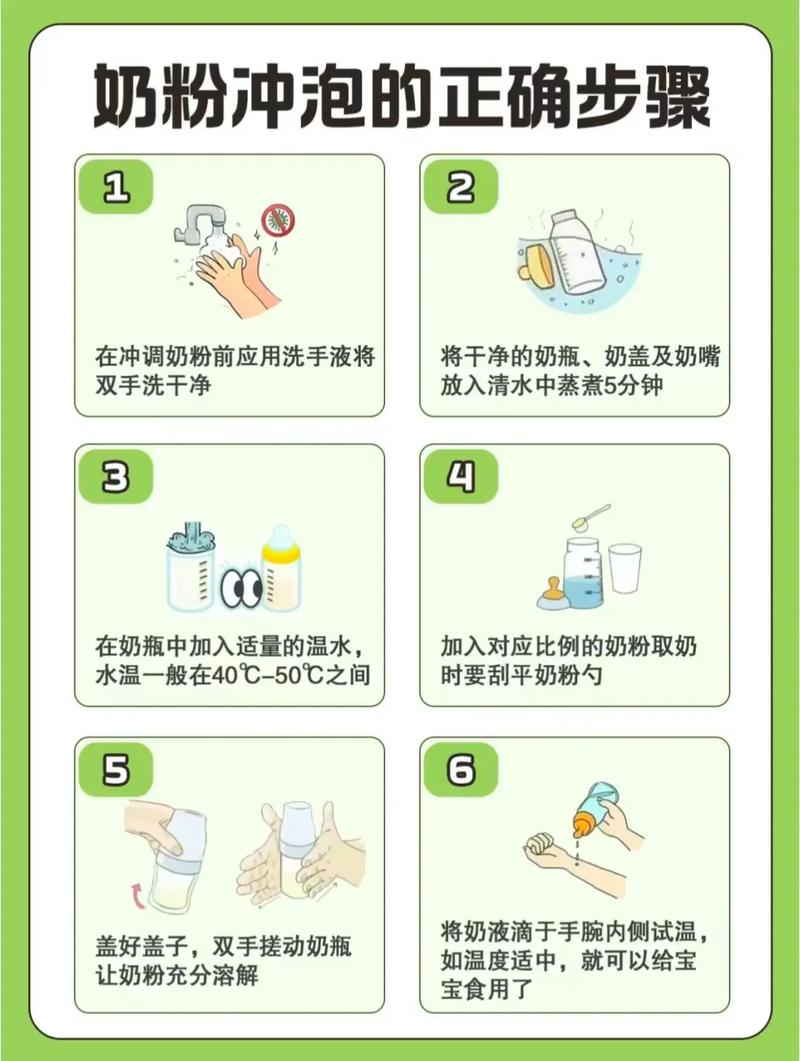 奶粉冲泡的正确步骤

1

在冲调奶粉前应用洗手液将双手洗干净

2

将干净的奶瓶、奶盖及奶嘴放入清水中蒸煮5分钟

3

在奶瓶中加入适量的温水，水温一般在40℃-50℃之间

4

加入对应比例的奶粉取奶时要刮平奶粉勺

5

盖好盖子，双手搓动奶瓶让奶粉充分溶解

6

将奶液滴于手腕内侧试温，如温度适中，就可以给宝宝食用了