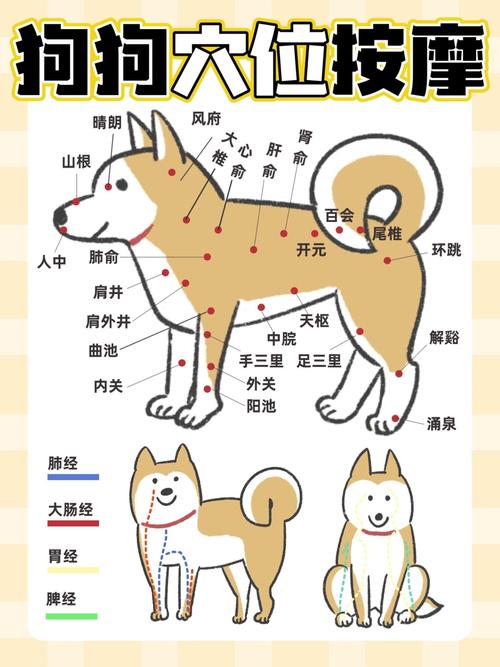 狗狗穴位按摩

晴朗
山根
人中
风府
大椎
心俞
肝俞
肾俞
百会
尾椎
开元
环跳
肺俞
肩井
肩外井
曲池
内关
天枢
中脘
手三里
足三里
外关
阳池
解谿
涌泉

肺经
大肠经
胃经
脾经