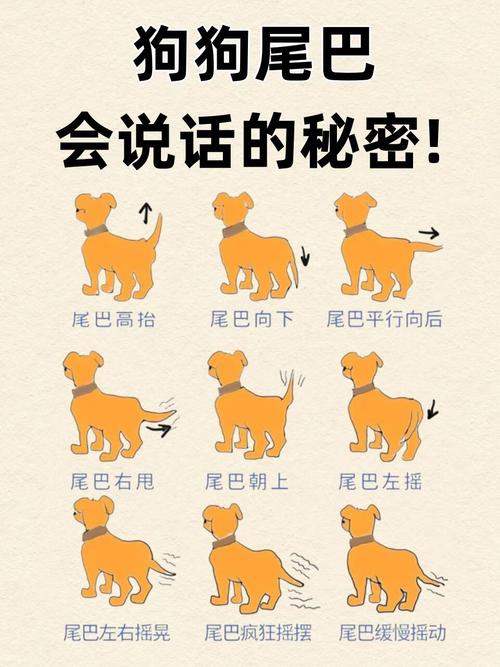 狗狗尾巴
会说话的秘密!

尾巴高抬
尾巴向下
尾巴平行向后

尾巴右甩
尾巴朝上
尾巴左摇

尾巴左右摇晃
尾巴疯狂摇摆
尾巴缓慢摇动