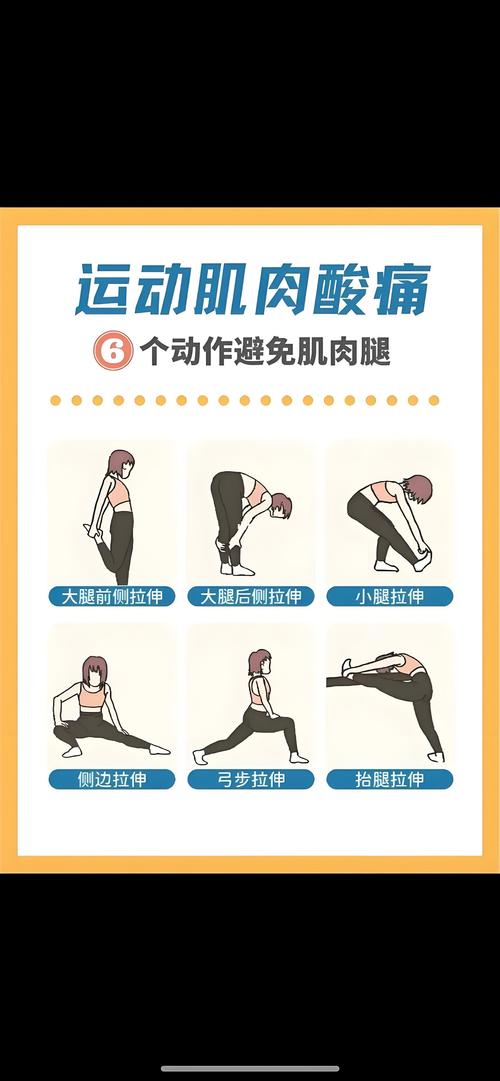 运动肌肉酸痛

6 个动作避免肌肉腿

大腿前侧拉伸

大腿后侧拉伸

小腿拉伸

侧边拉伸

弓步拉伸

抬腿拉伸