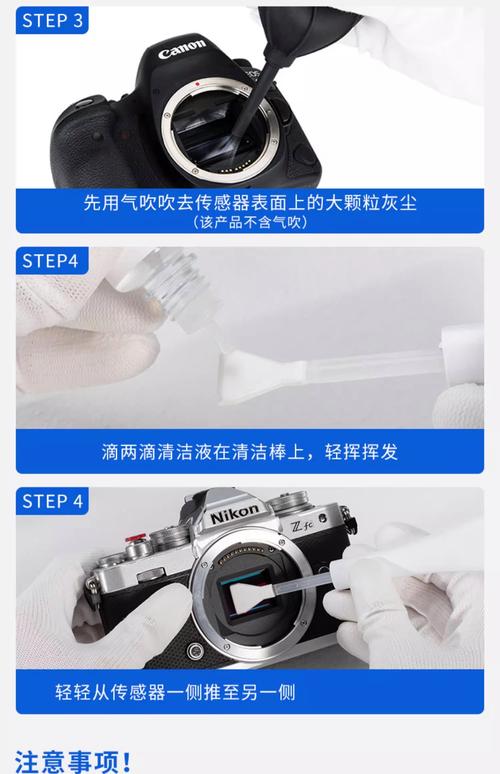 STEP 3

Canon

先用气吹吹去传感器表面上的大颗粒灰尘
(该产品不含气吹)

STEP4

滴两滴清洁液在清洁棒上，轻挥挥发

STEP 4

Nikon

Z fc

轻轻从传感器一侧推至另一侧

注意事项!