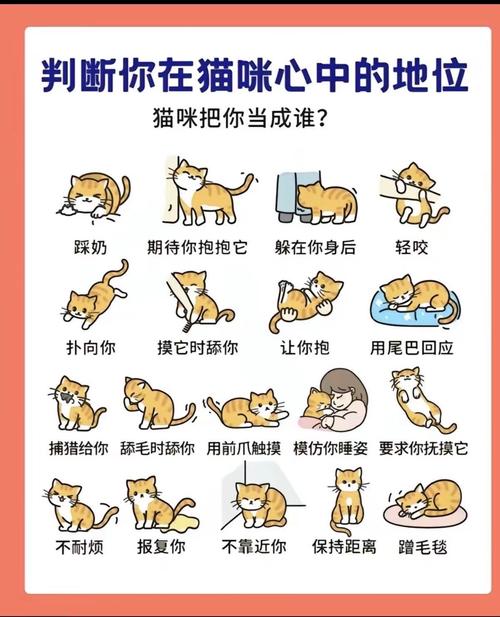 判断你在猫咪心中的地位

猫咪把你当成谁？

踩奶

期待你抱抱它

躲在你身后

轻咬

扑向你

摸它时舔你

让你抱

用尾巴回应

捕猎给你

舔毛时舔你

用前爪触摸

模仿你睡姿

要求你抚摸它

不耐烦

报复你

不靠近你

保持距离

蹭毛毯