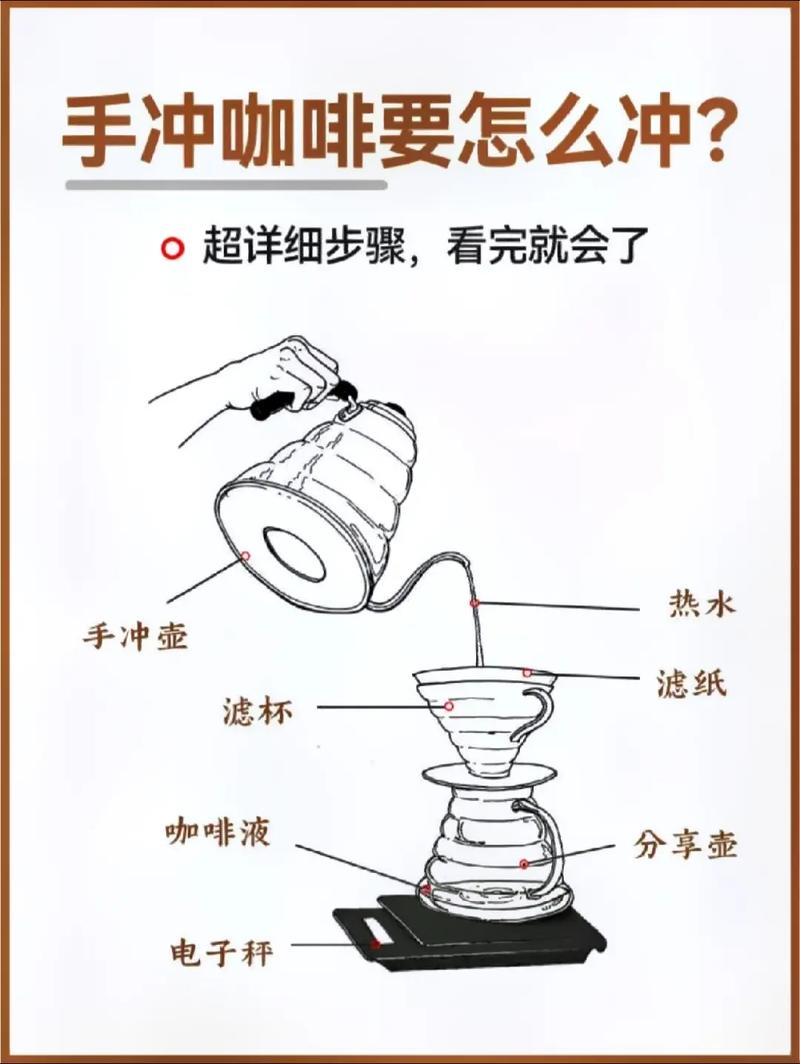 手冲咖啡要怎么冲?

超详细步骤，看完就会了

手冲壶

热水

滤纸

滤杯

咖啡液

分享壶

电子秤