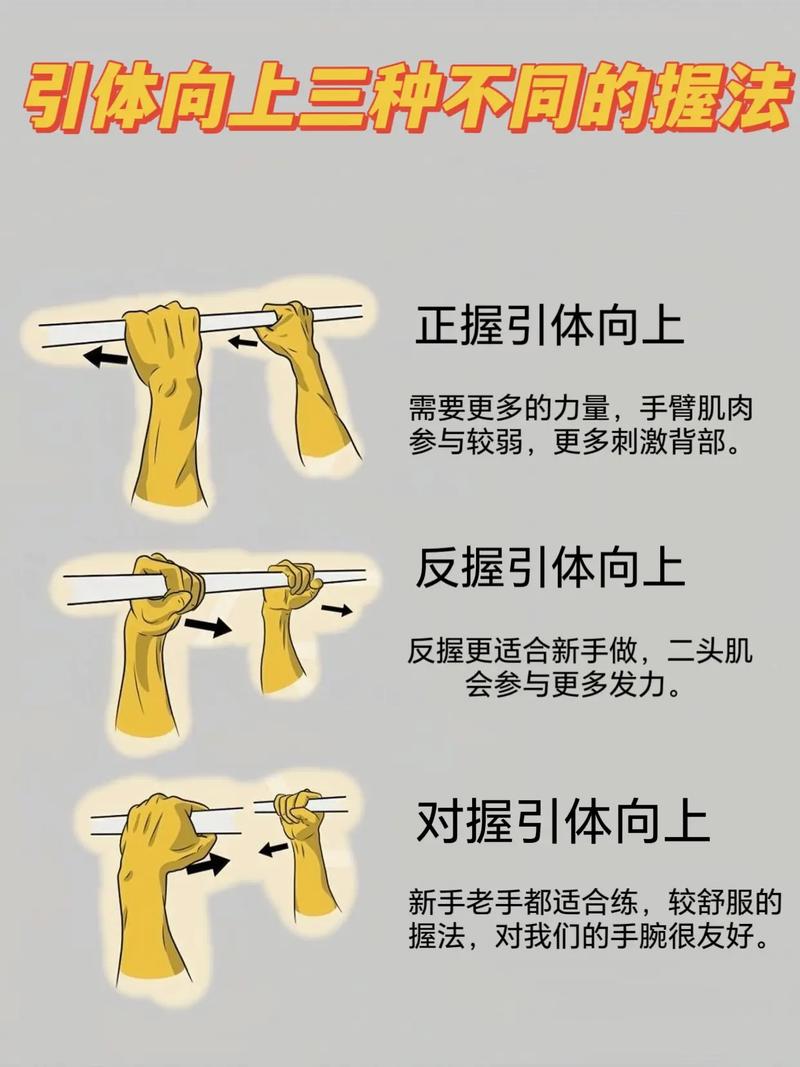 引体向上三种不同的握法

正握引体向上

需要更多的力量，手臂肌肉参与较弱，更多刺激背部。

反握引体向上

反握更适合新手做，二头肌会参与更多发力。

对握引体向上

新手老手都适合练，较舒服的握法，对我们的手腕很友好。