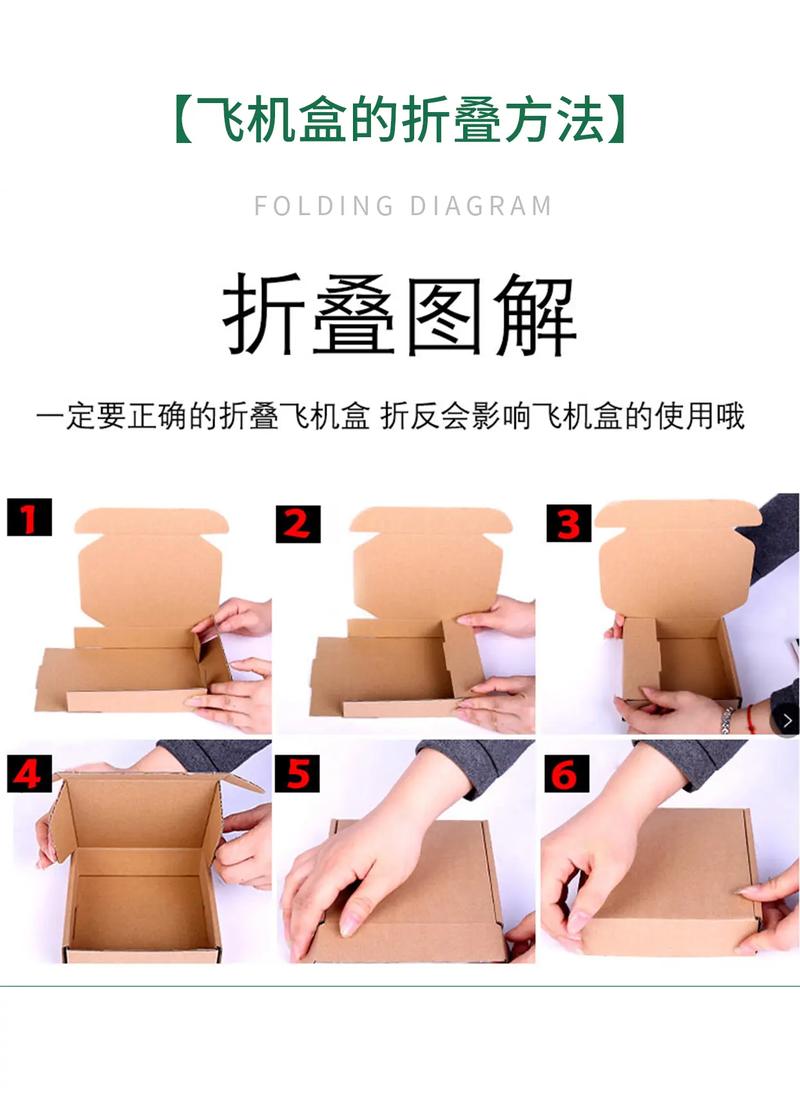 【飞机盒的折叠方法】

FOLDING DIAGRAM

折叠图解

一定要正确的折叠飞机盒 折反会影响飞机盒的使用哦

1

2

3

4

5

6