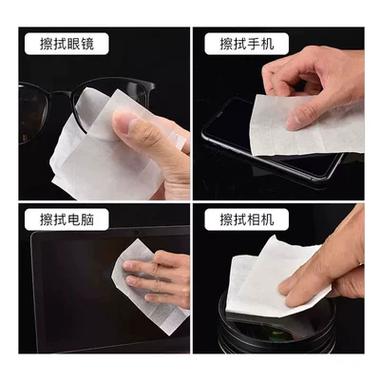 擦拭眼镜

擦拭手机

擦拭电脑

擦拭相机