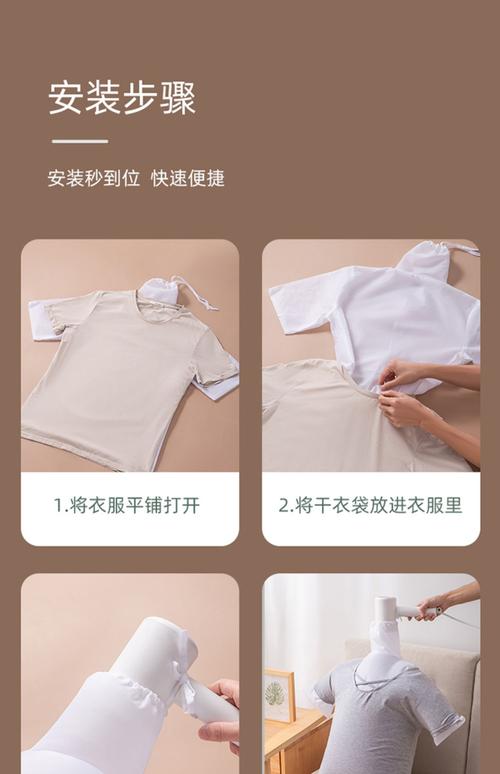 安装步骤

安装秒到位 快速便捷

1.将衣服平铺打开

2.将干衣袋放进衣服里