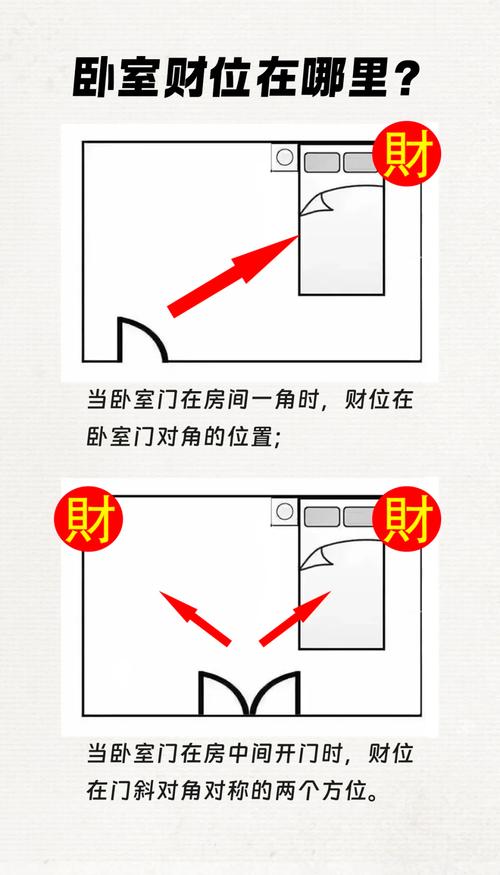 卧室财位在哪里？

财

当卧室门在房间一角时，财位在卧室门对角的位置；

财

财

当卧室门在房中间开门时，财位在门斜对角对称的两个方位。