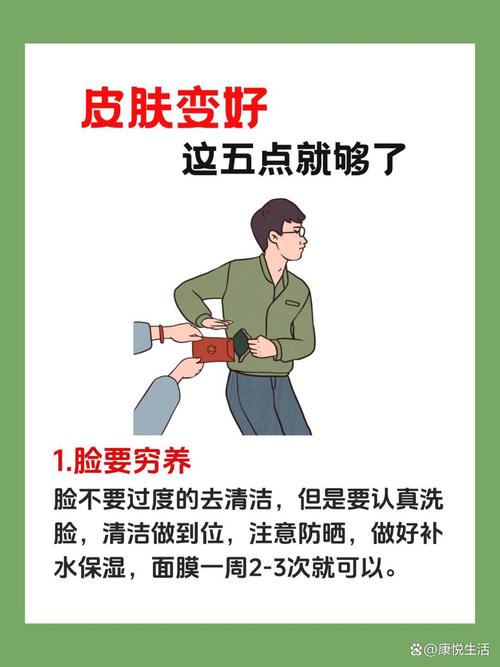 皮肤变好
这五点就够了

1.脸要穷养
脸不要过度的去清洁，但是要认真洗脸，清洁做到位，注意防晒，做好补水保湿，面膜一周2-3次就可以。

@康悦生活