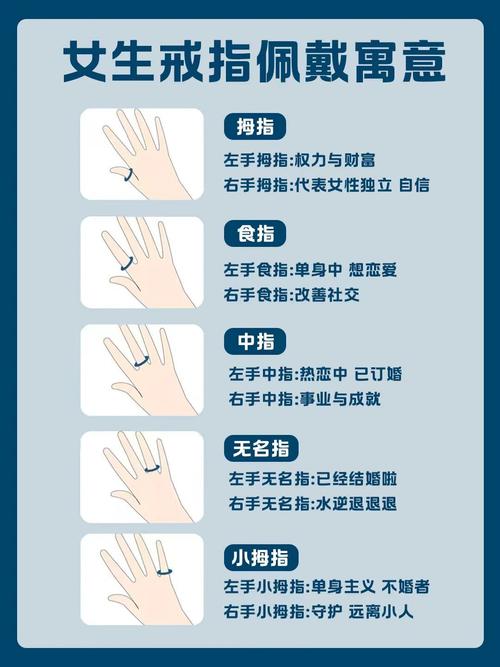 女生戒指佩戴寓意

拇指

左手拇指:权力与财富
右手拇指:代表女性独立 自信

食指

左手食指:单身中 想恋爱
右手食指:改善社交

中指

左手中指:热恋中 已订婚
右手中指:事业与成就

无名指

左手无名指:已经结婚啦
右手无名指:水逆退退退

小拇指

左手小拇指:单身主义 不婚者
右手小拇指:守护 远离小人